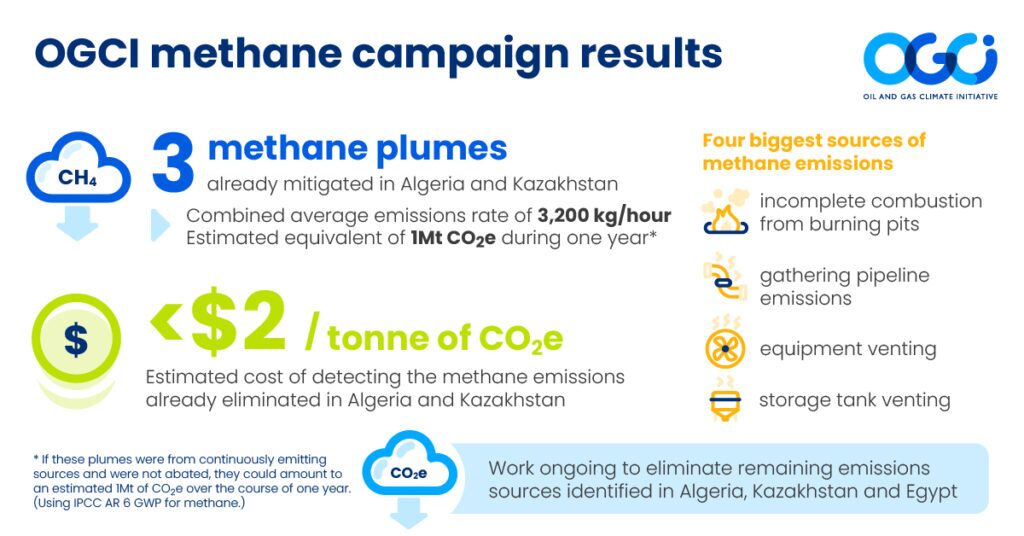 OGCI methane campaign results

OGCI
OIL AND GAS CLIMATE INITIATIVE

$CH_4$

3 methane plumes
already mitigated in Algeria and Kazakhstan

Combined average emissions rate of 3,200 kg/hour
Estimated equivalent of 1Mt $CO_2e$ during one year*

$

<$2 / tonne of $CO_2e$

Estimated cost of detecting the methane emissions already eliminated in Algeria and Kazakhstan

Four biggest sources of methane emissions

incomplete combustion from burning pits

gathering pipeline emissions

equipment venting

storage tank venting

* If these plumes were from continuously emitting sources and were not abated, they could amount to an estimated 1Mt of $CO_2e$ over the course of one year. (Using IPCC AR 6 GWP for methane.)

$CO_2e$

Work ongoing to eliminate remaining emissions sources identified in Algeria, Kazakhstan and Egypt